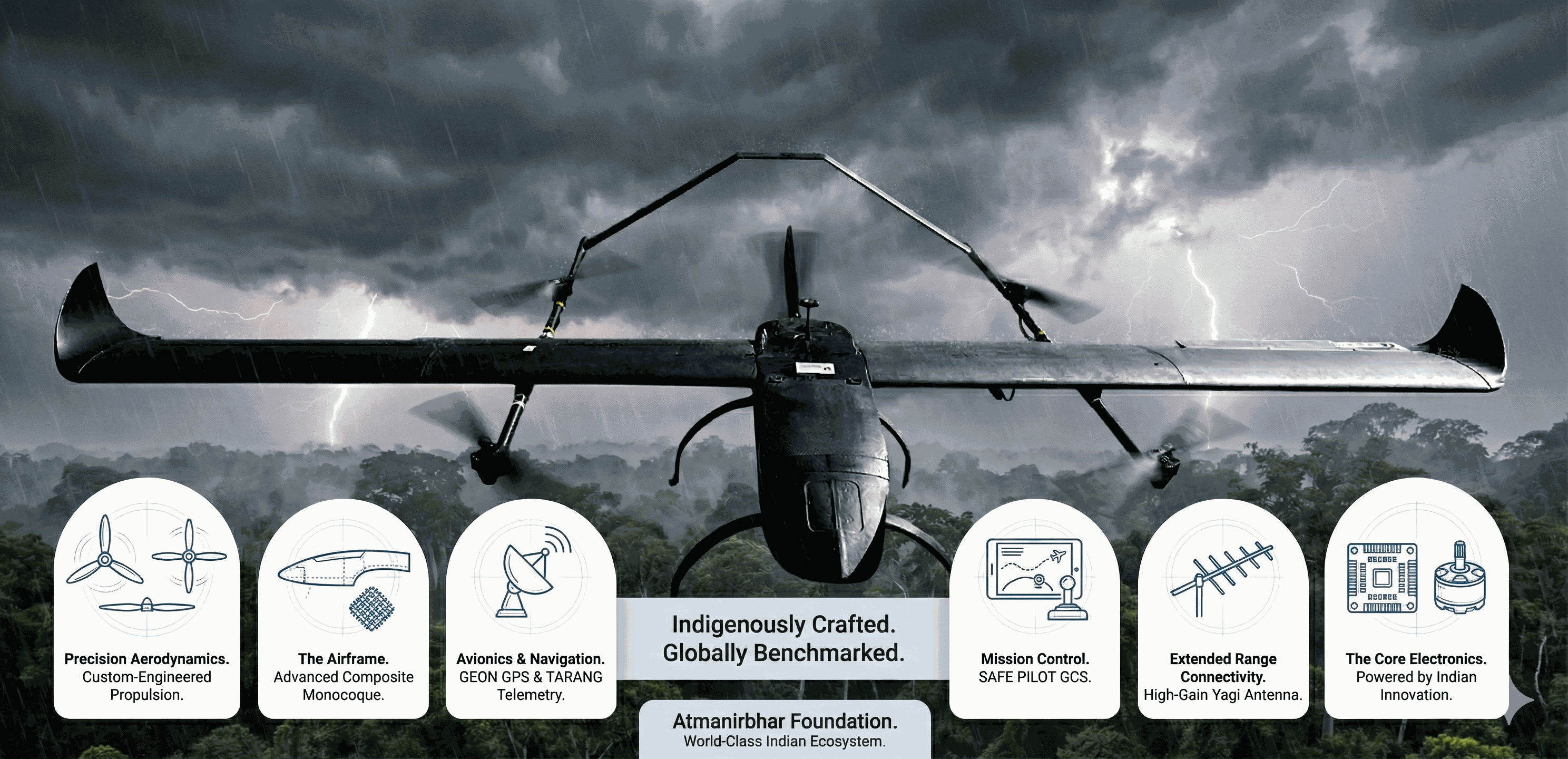 Precision Aerodynamics.
Custom-Engineered Propulsion.

The Airframe.
Advanced Composite Monocoque.

Avionics & Navigation.
GEON GPS & TARANG Telemetry.

Indigenously Crafted.
Globally Benchmarked.

Atmanirbhar Foundation.
World-Class Indian Ecosystem.

Mission Control.
SAFE PILOT GCS.

Extended Range Connectivity.
High-Gain Yagi Antenna.

The Core Electronics.
Powered by Indian Innovation.